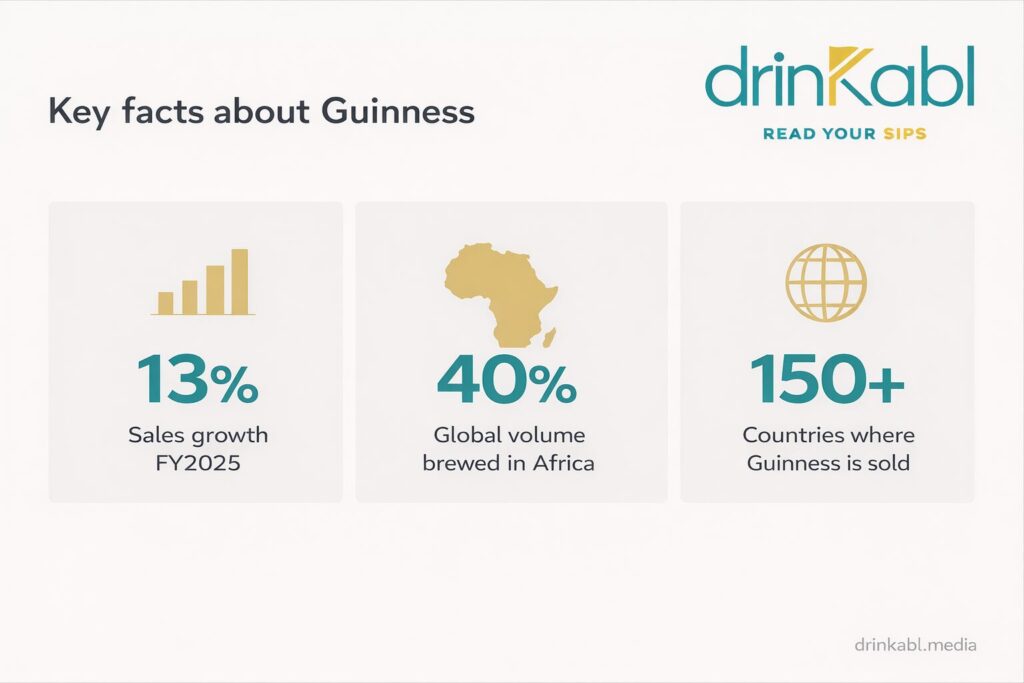 Key facts about Guinness

drinKabl
READ YOUR SIPS

13%
Sales growth FY2025

40%
Global volume brewed in Africa

150+
Countries where Guinness is sold

drinkabl.media